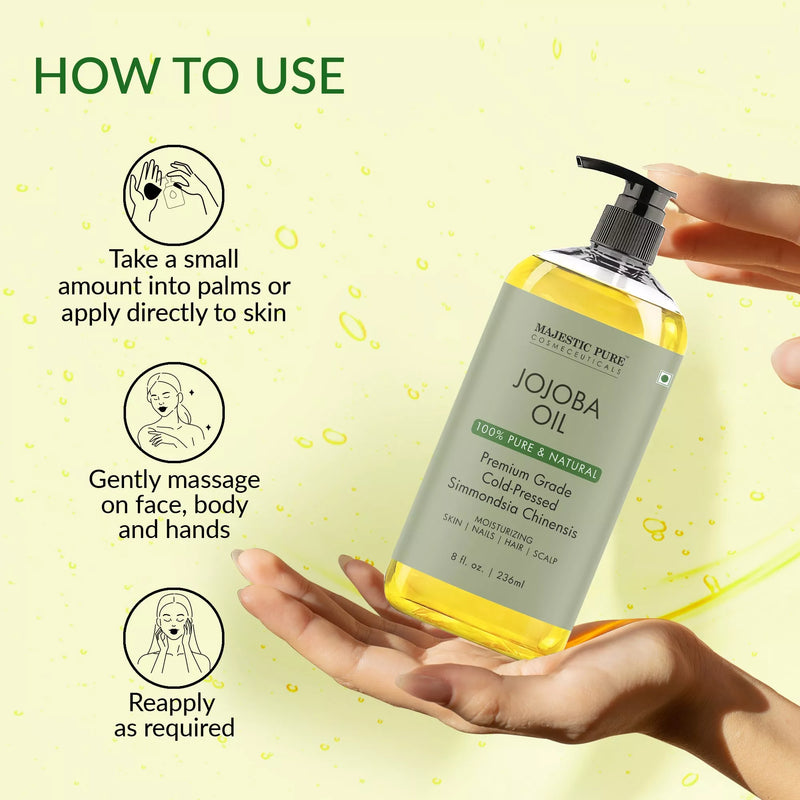 HOW TO USE

Take a small amount into palms or apply directly to skin

Gently massage on face, body and hands

Reapply as required

MAJESTIC PURE™
COSMECEUTICALS

JOJOBA OIL

100% PURE & NATURAL

Premium Grade Cold-Pressed Simmondsia Chinensis

MOISTURIZING
SKIN | NAILS | HAIR | SCALP

8 fl. oz. | 236ml