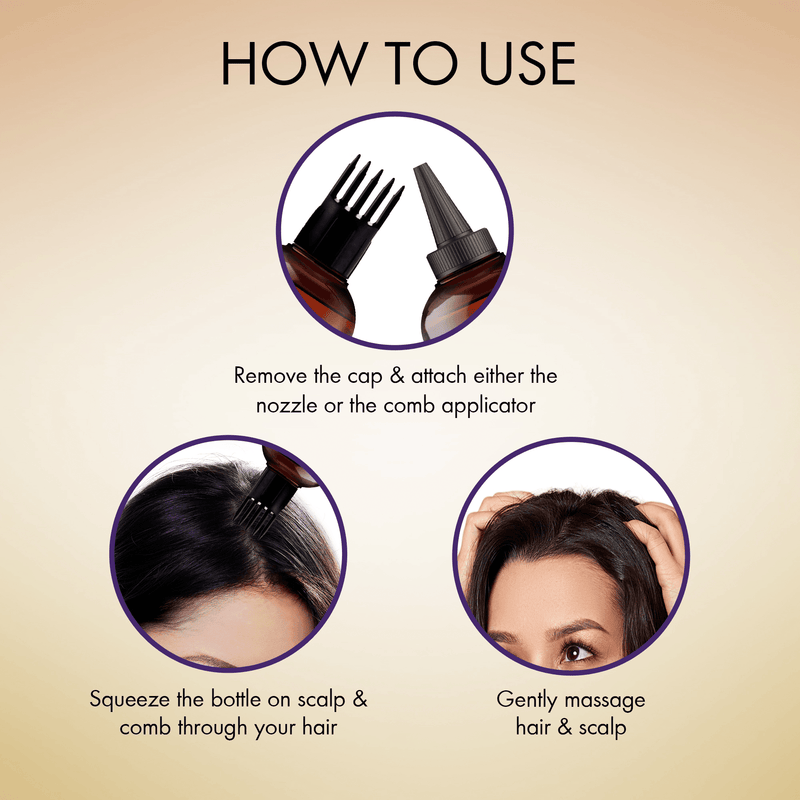 HOW TO USE

Remove the cap & attach either the nozzle or the comb applicator

Squeeze the bottle on scalp & comb through your hair

Gently massage hair & scalp