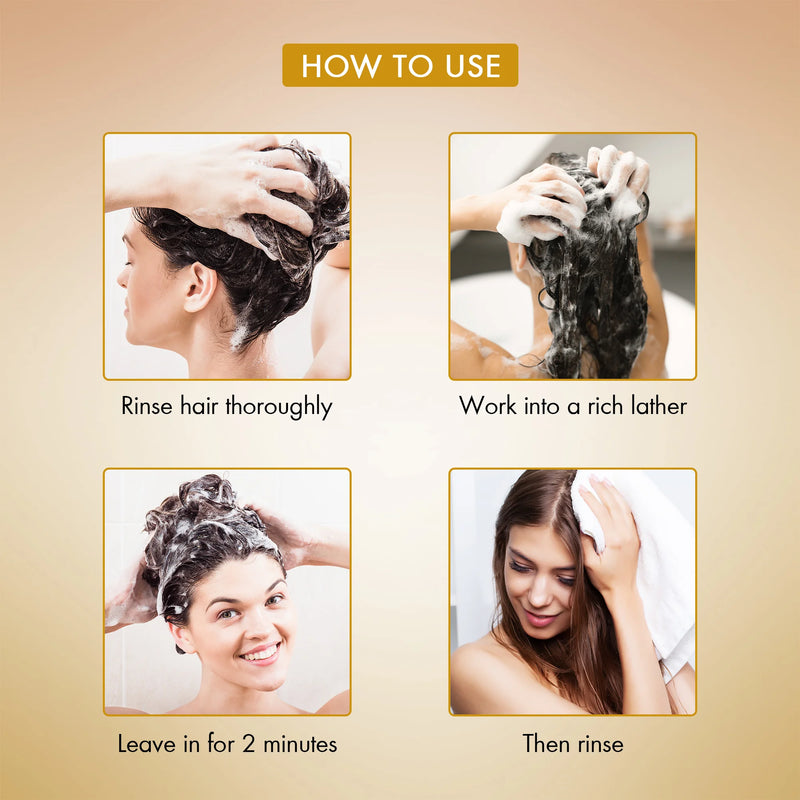 HOW TO USE

Rinse hair thoroughly

Work into a rich lather

Leave in for 2 minutes

Then rinse